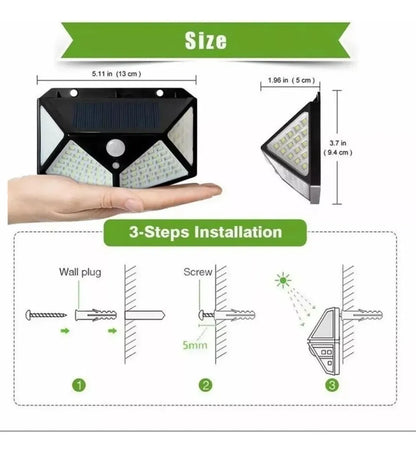 Size

5.11 in (13 cm)

1.96 in (5 cm)

3.7 in (9.4 cm)

3-Steps Installation

Wall plug

Screw

5mm

1

2

3